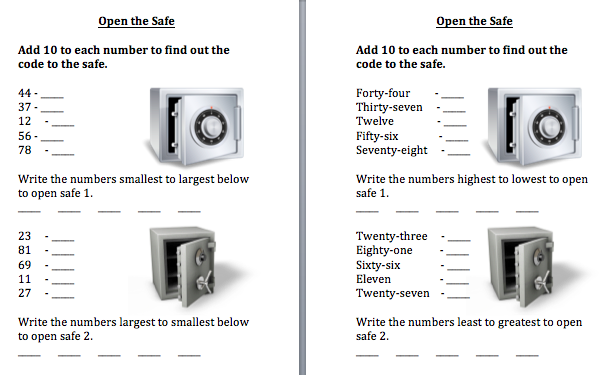 Open the Safe

Add 10 to each number to find out the code to the safe.

44 - ____
37 - ____
12 - ____
56 - ____
78 - ____

Write the numbers smallest to largest below to open safe 1.

____ ____ ____ ____ ____

23 - ____
81 - ____
69 - ____
11 - ____
27 - ____

Write the numbers largest to smallest below to open safe 2.

____ ____ ____ ____ ____

Open the Safe

Add 10 to each number to find out the code to the safe.

Forty-four - ____
Thirty-seven - ____
Twelve - ____
Fifty-six - ____
Seventy-eight - ____

Write the numbers highest to lowest to open safe 1.

____ ____ ____ ____ ____

Twenty-three - ____
Eighty-one - ____
Sixty-six - ____
Eleven - ____
Twenty-seven - ____

Write the numbers least to greatest to open safe 2.

____ ____ ____ ____ ____