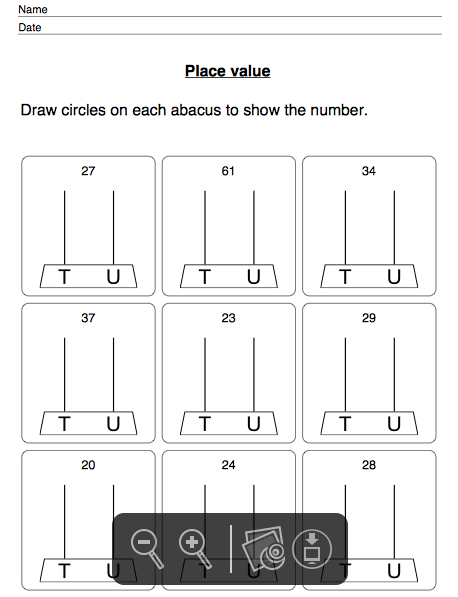 Name
Date

Place value

Draw circles on each abacus to show the number.

27
T U

61
T U

34
T U

37
T U

23
T U

29
T U

20
T U

24
T U

28
T U