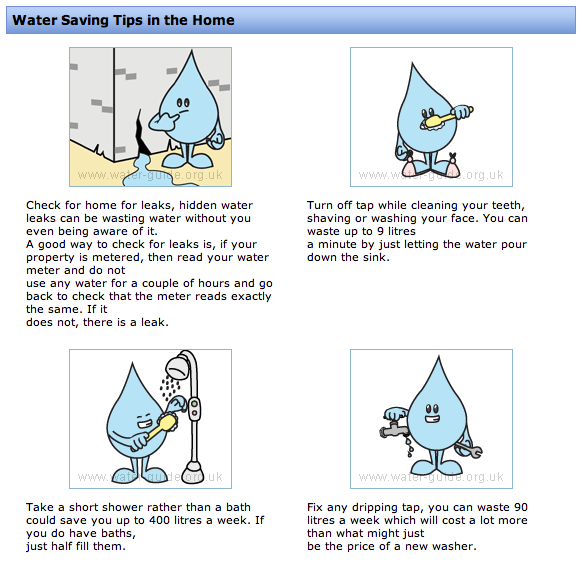 Water Saving Tips in the Home

www.water-guide.org.uk

Check for home for leaks, hidden water leaks can be wasting water without you even being aware of it.
A good way to check for leaks is, if your property is metered, then read your water meter and do not use any water for a couple of hours and go back to check that the meter reads exactly the same. If it does not, there is a leak.

www.water-guide.org.uk

Turn off tap while cleaning your teeth, shaving or washing your face. You can waste up to 9 litres a minute by just letting the water pour down the sink.

www.water-guide.org.uk

Take a short shower rather than a bath could save you up to 400 litres a week. If you do have baths, just half fill them.

www.water-guide.org.uk

Fix any dripping tap, you can waste 90 litres a week which will cost a lot more than what might just be the price of a new washer.