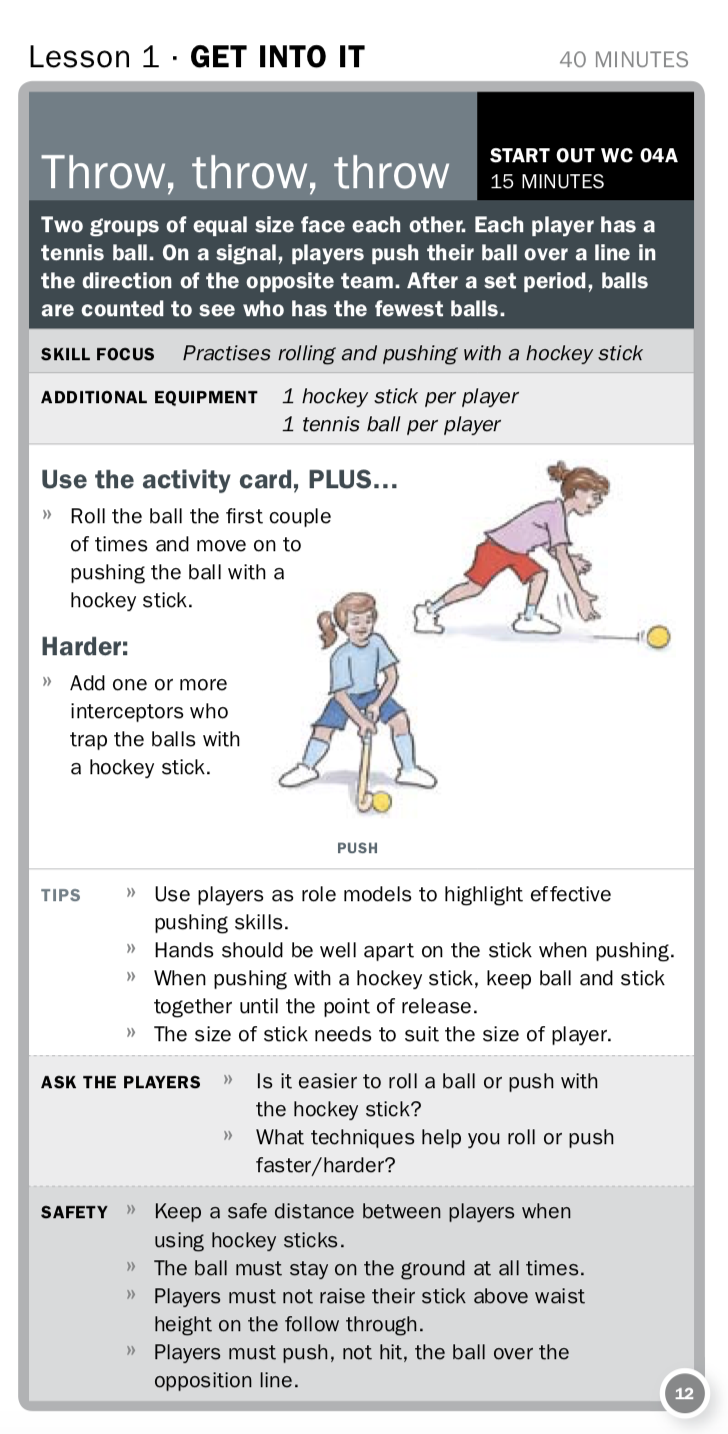 Lesson 1 · GET INTO IT

40 MINUTES

Throw, throw, throw

START OUT WC 04A
15 MINUTES

Two groups of equal size face each other. Each player has a tennis ball. On a signal, players push their ball over a line in the direction of the opposite team. After a set period, balls are counted to see who has the fewest balls.

SKILL FOCUS Practises rolling and pushing with a hockey stick

ADDITIONAL EQUIPMENT 1 hockey stick per player
1 tennis ball per player

Use the activity card, PLUS...

» Roll the ball the first couple of times and move on to pushing the ball with a hockey stick.

Harder:

» Add one or more interceptors who trap the balls with a hockey stick.

PUSH

TIPS
» Use players as role models to highlight effective pushing skills.
» Hands should be well apart on the stick when pushing.
» When pushing with a hockey stick, keep ball and stick together until the point of release.
» The size of stick needs to suit the size of player.

ASK THE PLAYERS
» Is it easier to roll a ball or push with the hockey stick?
» What techniques help you roll or push faster/harder?

SAFETY
» Keep a safe distance between players when using hockey sticks.
» The ball must stay on the ground at all times.
» Players must not raise their stick above waist height on the follow through.
» Players must push, not hit, the ball over the opposition line.

12